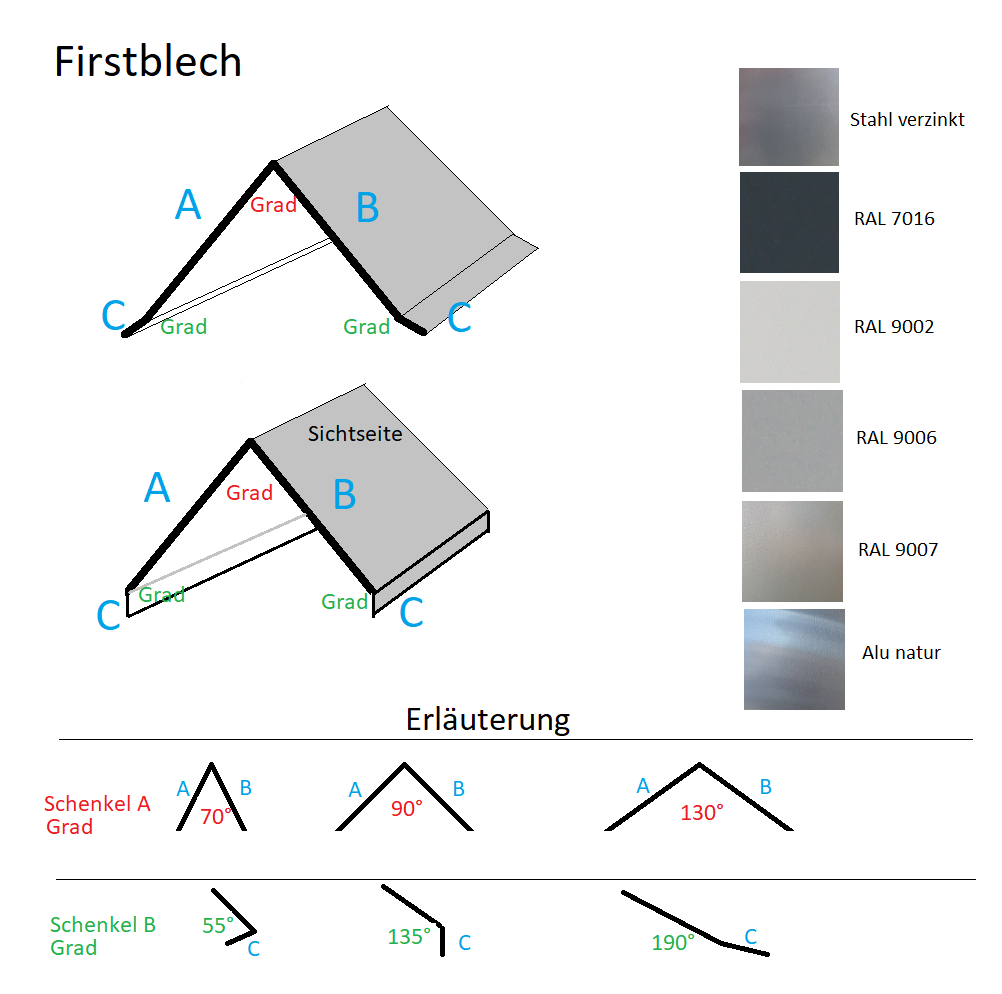 Firstblech

A
Grad
B
C
Grad
Grad
C

Sichtseite
A
Grad
B
C
Grad
Grad
C

Stahl verzinkt

RAL 7016

RAL 9002

RAL 9006

RAL 9007

Alu natur

Erläuterung

Schenkel A
Grad

A B
70°

A B
90°

A B
130°

Schenkel B
Grad

55°
C

135°
C

190°
C